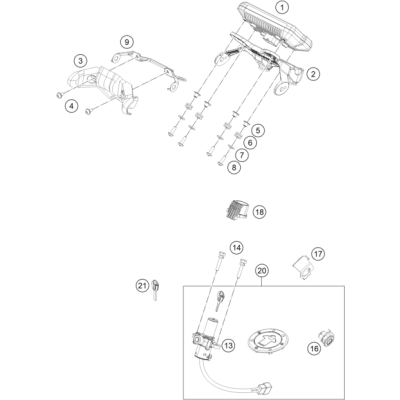 1
9
3
2
4
5
6
7
8
18
14
17
20
21
13
16