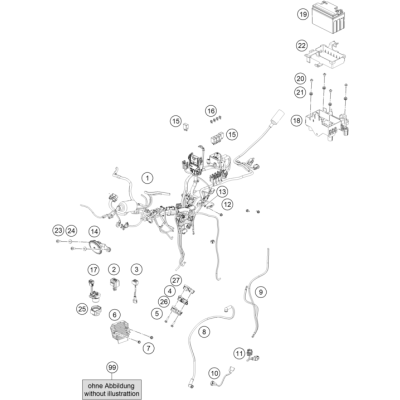 19

22

20

21

18

16

15

15

1

13

12

23 24 14

17 2 3

27

4

26

5

25

6

7

9

8

11

10

99

ohne Abbildung
without illustrattion