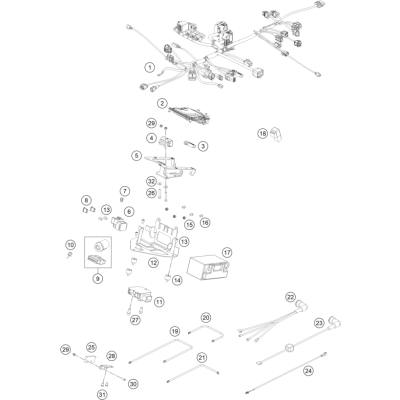 1
2
29
4
3
18
5
32
26
7
8
13
6
15
16
10
13
17
12
9
14
11
27
22
20
23
19
29
25
28
21
24
30
31