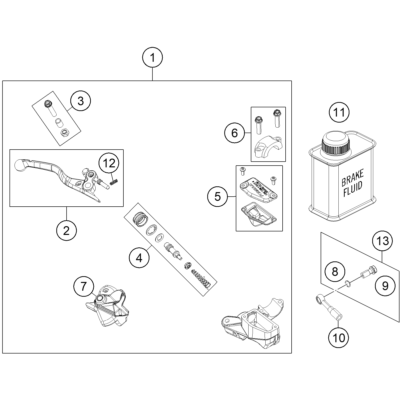 1
3
6
11
12
BRAKE FLUID
5
2
4
13
8
9
7
10