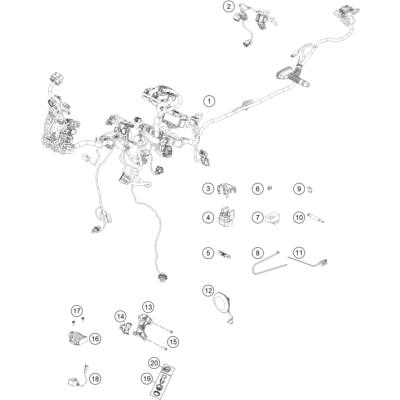 2

1

3
6
9

4
7
10

5
8
11

12

17
14
13

16
15

20

18
19