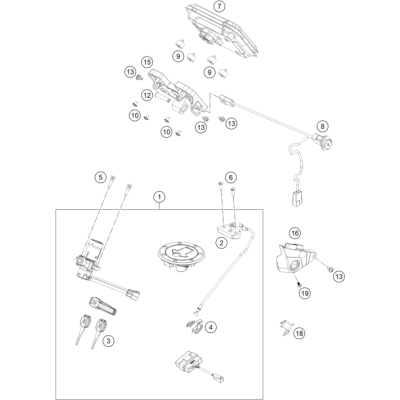 7

9

9

15

13

12

10

10

13

13

8

5

6

1

2

16

13

19

3

4

18