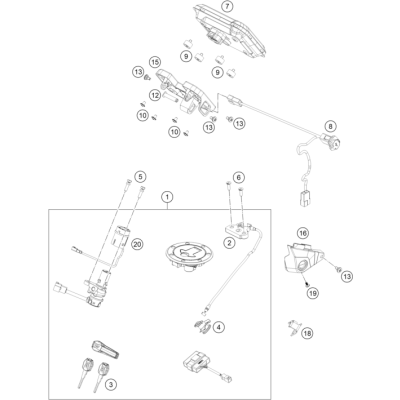 7
9
9
15
13
12
10
10
13
13
8
5
6
1
20
2
16
13
19
4
18
3