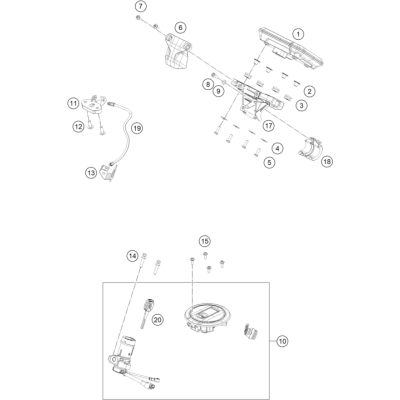 7
6
1
8
9
2
3
11
12
19
17
4
5
18
13
15
14
20
10