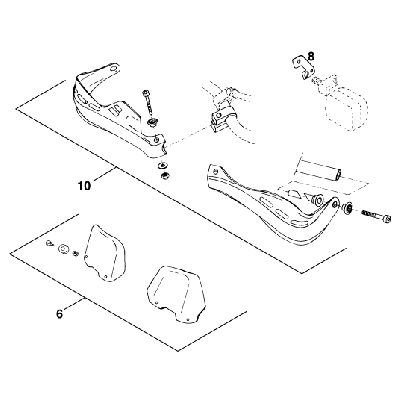 8

10

6