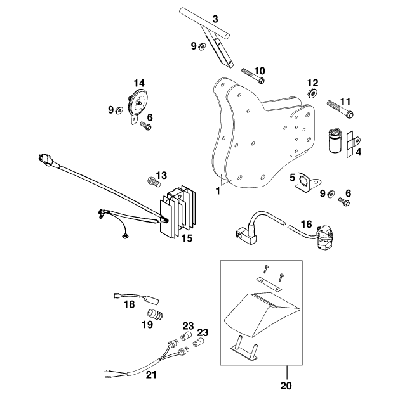 3
9
10
14
12
11
9
6
4
13
5
1
9
6
15
16
18
19
23
23
21
20