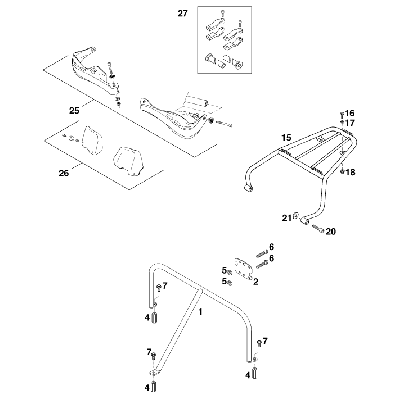 27
25
26
16
17
15
18
21
20
6
6
5
5
2
7
1
4
7
7
4
4